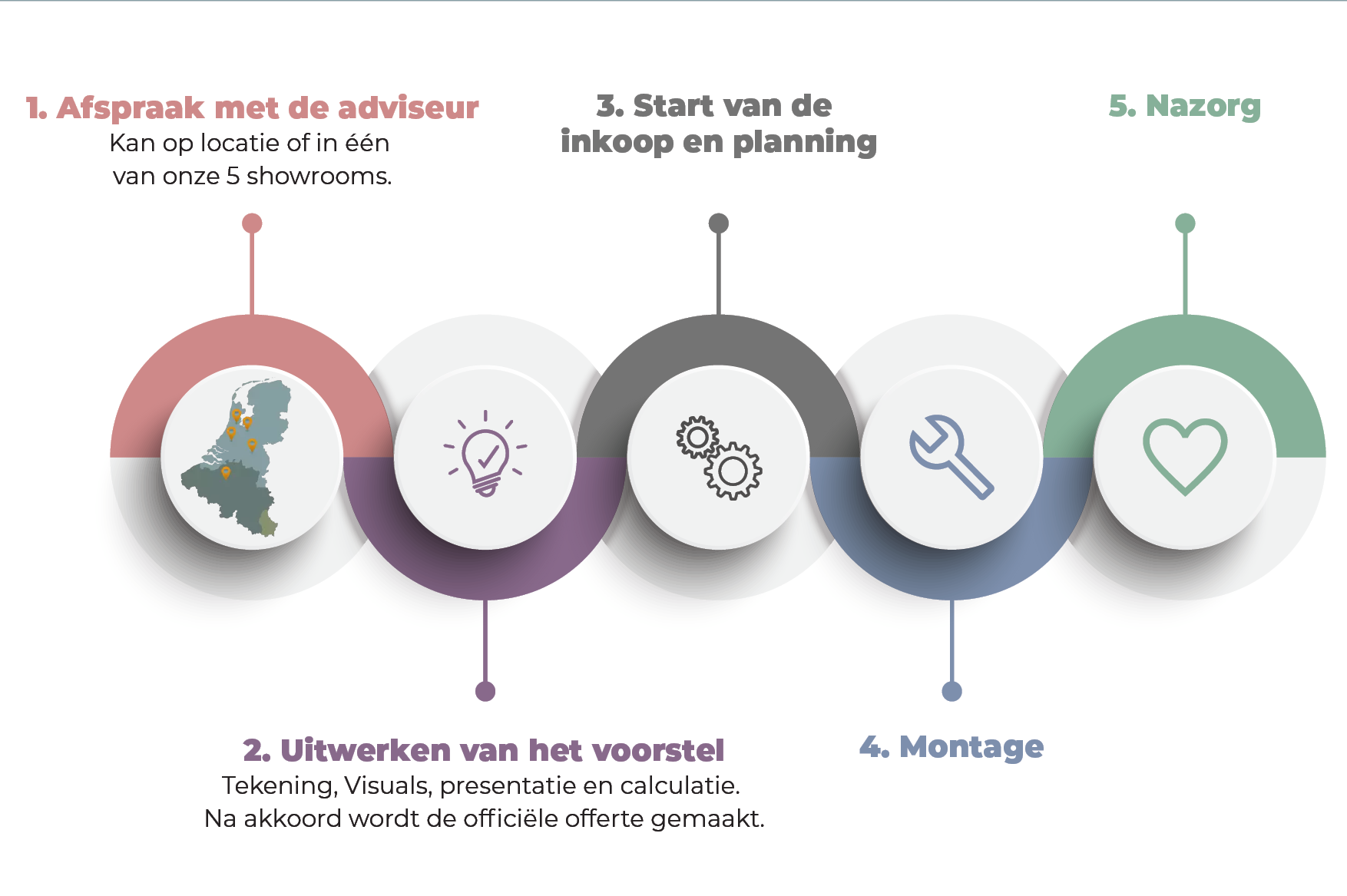 1. Afspraak met de adviseur
Kan op locatie of in één van onze 5 showrooms.

3. Start van de inkoop en planning

5. Nazorg

2. Uitwerken van het voorstel
Tekening, Visuals, presentatie en calculatie.
Na akkoord wordt de officiële offerte gemaakt.

4. Montage